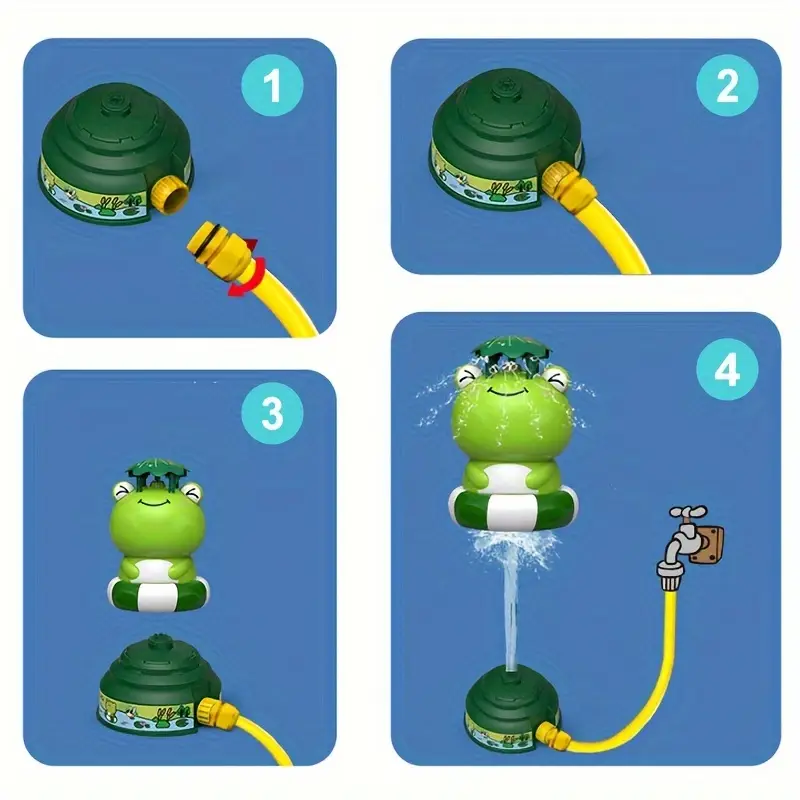 1

2

3

4